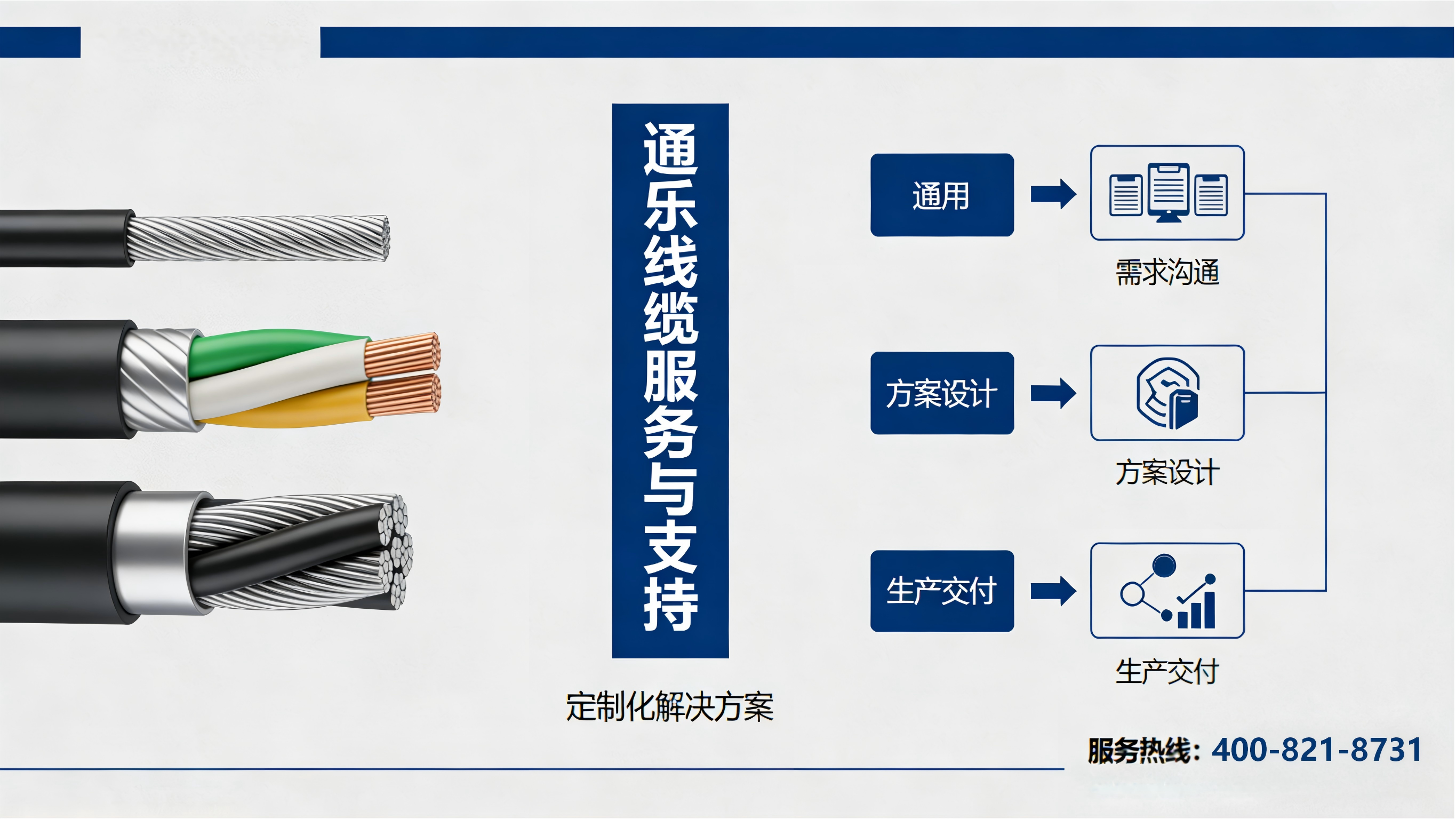 通乐线缆服务与支持

定制化解决方案

通用

需求沟通

方案设计

方案设计

生产交付

生产交付

服务热线：400-821-8731